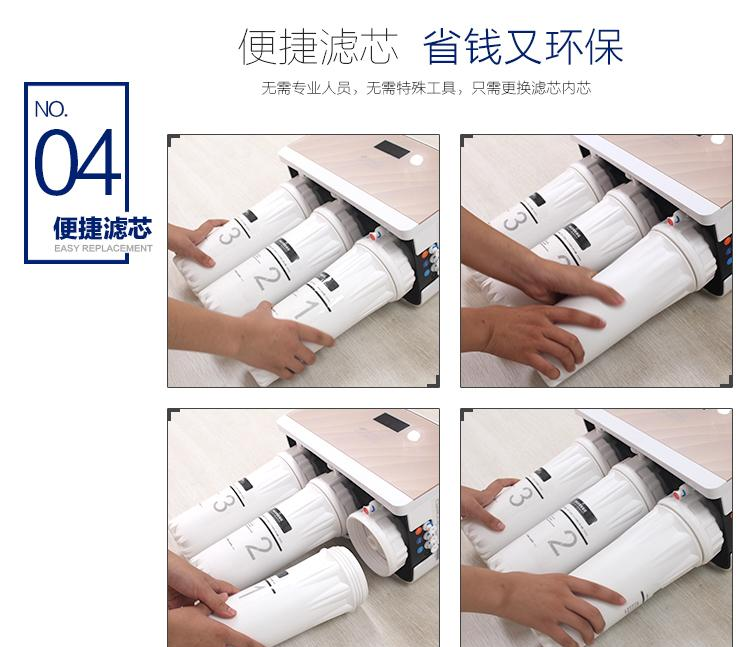 便捷滤芯 省钱又环保

无需专业人员，无需特殊工具，只需更换滤芯内芯

NO.
04
便捷滤芯
EASY REPLACEMENT

3
2
1

3
2

3
2
1

3
2